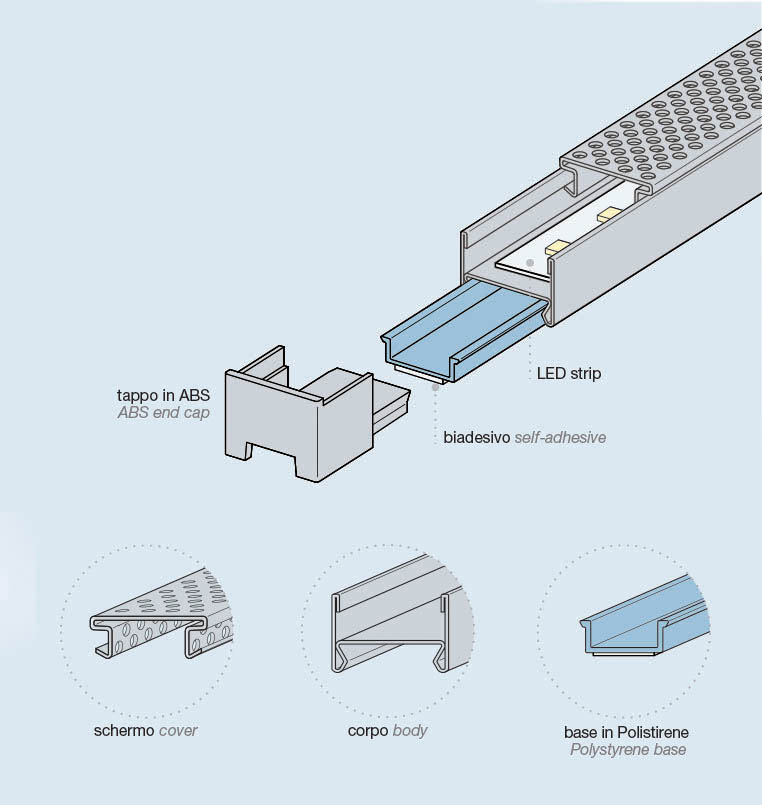 LED strip

tappo in ABS
ABS end cap

biadesivo self-adhesive

schermo cover

corpo body

base in Polistirene
Polystyrene base