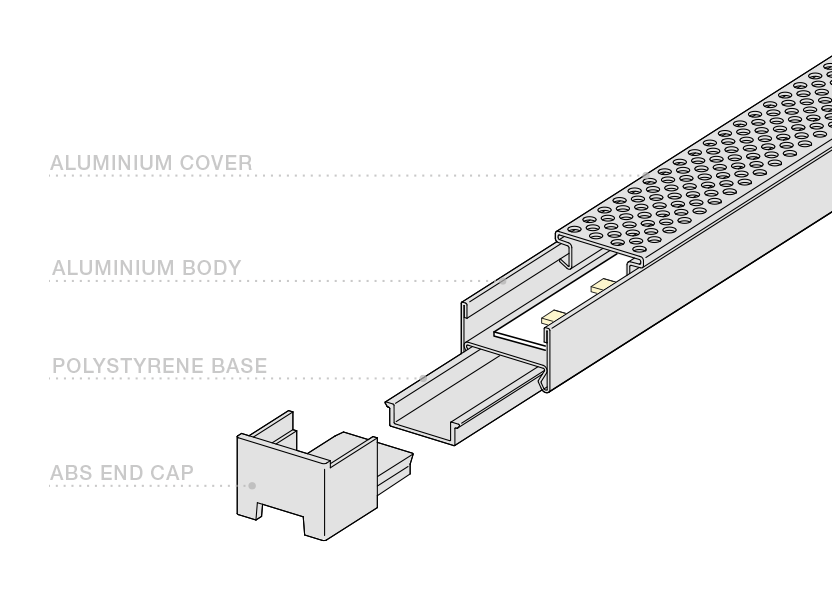 ALUMINIUM COVER

ALUMINIUM BODY

POLYSTYRENE BASE

ABS END CAP